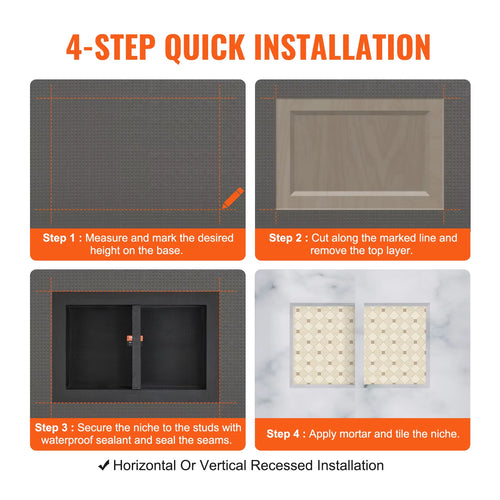 4-STEP QUICK INSTALLATION

Step 1 : Measure and mark the desired height on the base.

Step 2 : Cut along the marked line and remove the top layer.

Step 3 : Secure the niche to the studs with waterproof sealant and seal the seams.

Step 4 : Apply mortar and tile the niche.

✔ Horizontal Or Vertical Recessed Installation